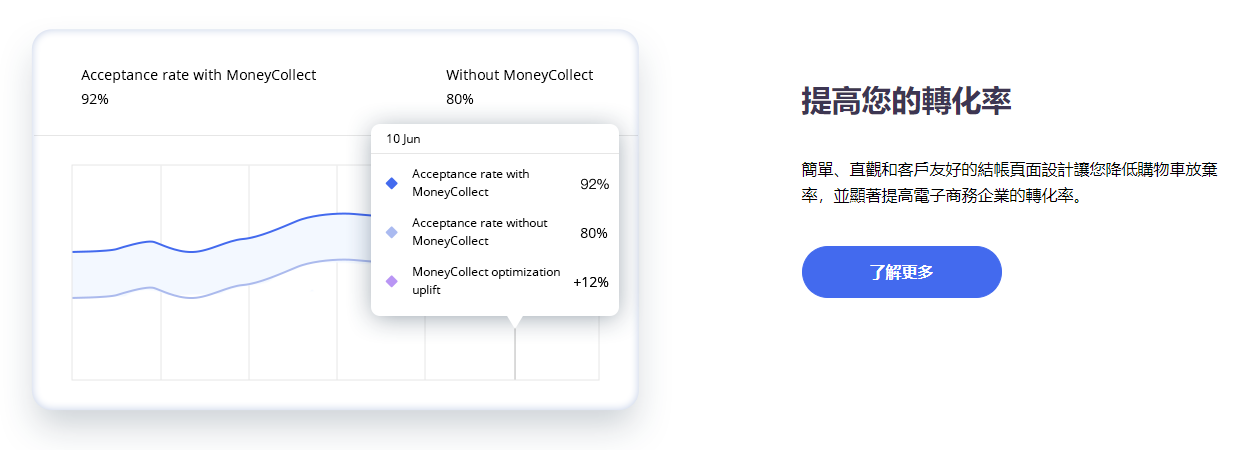 Acceptance rate with MoneyCollect
92%

Without MoneyCollect
80%

10 Jun

Acceptance rate with MoneyCollect 92%

Acceptance rate without MoneyCollect 80%

MoneyCollect optimization uplift +12%

提高您的轉化率

簡單、直觀和客戶友好的結帳頁面設計讓您降低購物車放棄率，並顯著提高電子商務企業的轉化率。

了解更多